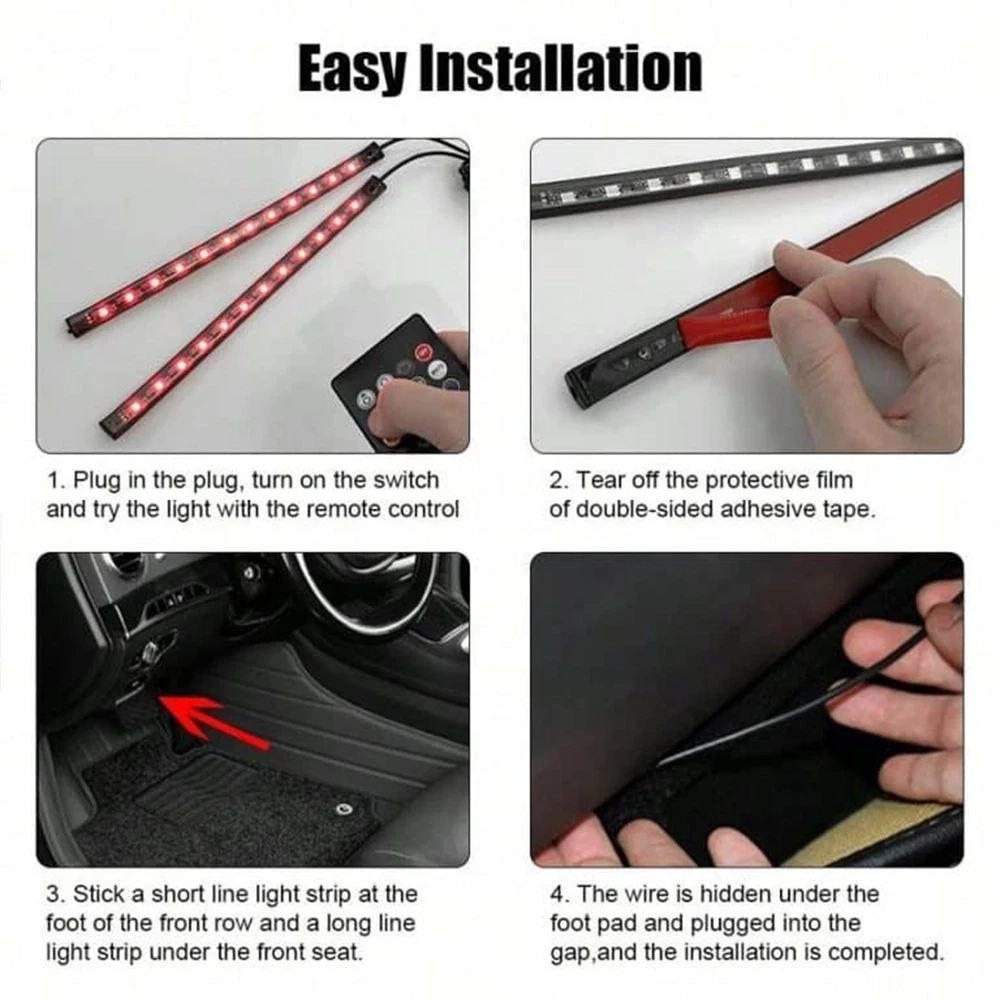 Easy Installation

1. Plug in the plug, turn on the switch and try the light with the remote control

2. Tear off the protective film of double-sided adhesive tape.

3. Stick a short line light strip at the foot of the front row and a long line light strip under the front seat.

4. The wire is hidden under the foot pad and plugged into the gap,and the installation is completed.